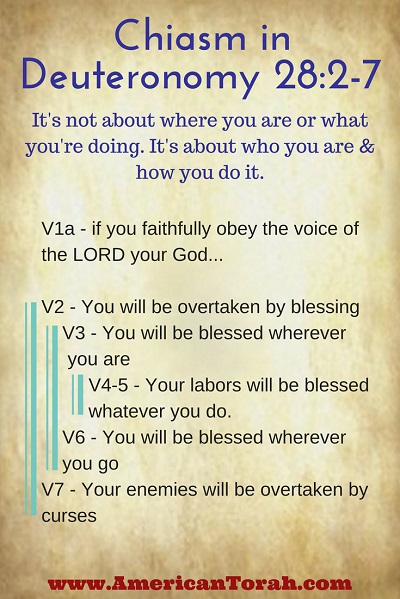 Chiasm in Deuteronomy 28:2-7

It's not about where you are or what you're doing. It's about who you are & how you do it.

V1a - if you faithfully obey the voice of the LORD your God...

V2 - You will be overtaken by blessing

V3 - You will be blessed wherever you are

V4-5 - Your labors will be blessed whatever you do.

V6 - You will be blessed wherever you go

V7 - Your enemies will be overtaken by curses

www.AmericanTorah.com